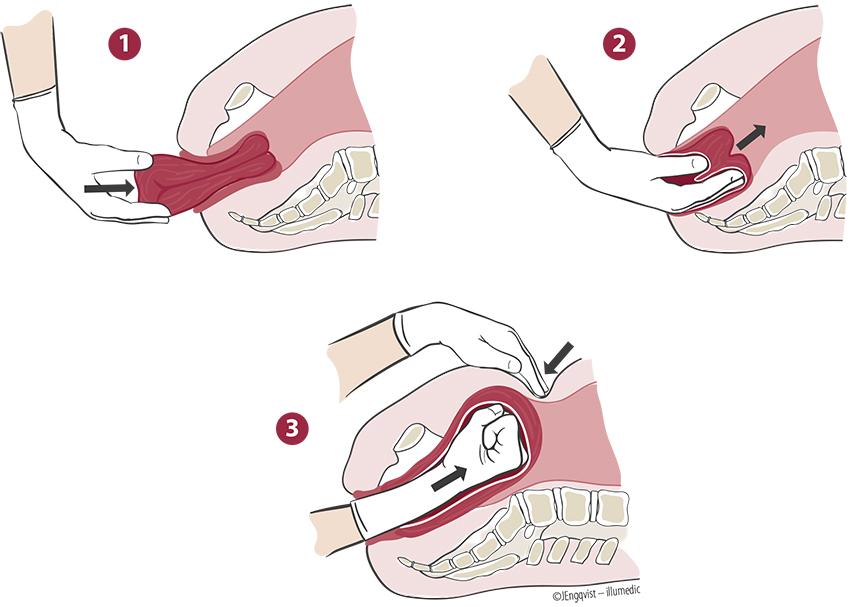 1

2

3

©JEngqvist – illumedic