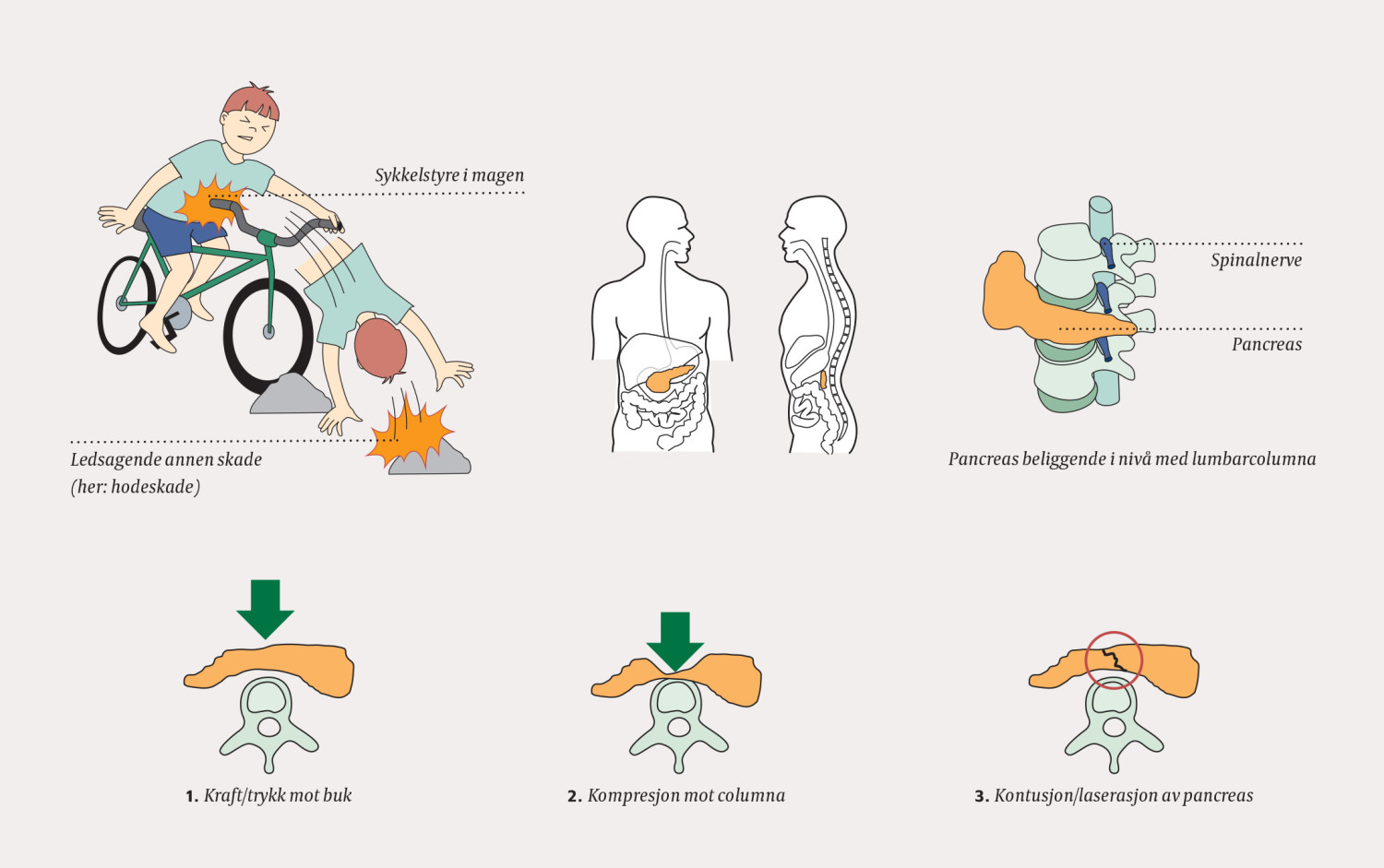 Sykkelstyre i magen

Ledsagende annen skade
(her: hodeskade)

Spinalnerve

Pancreas

Pancreas beliggende i nivå med lumbarcolumna

1. Kraft/trykk mot buk

2. Kompresjon mot columna

3. Kontusjon/laserasjon av pancreas