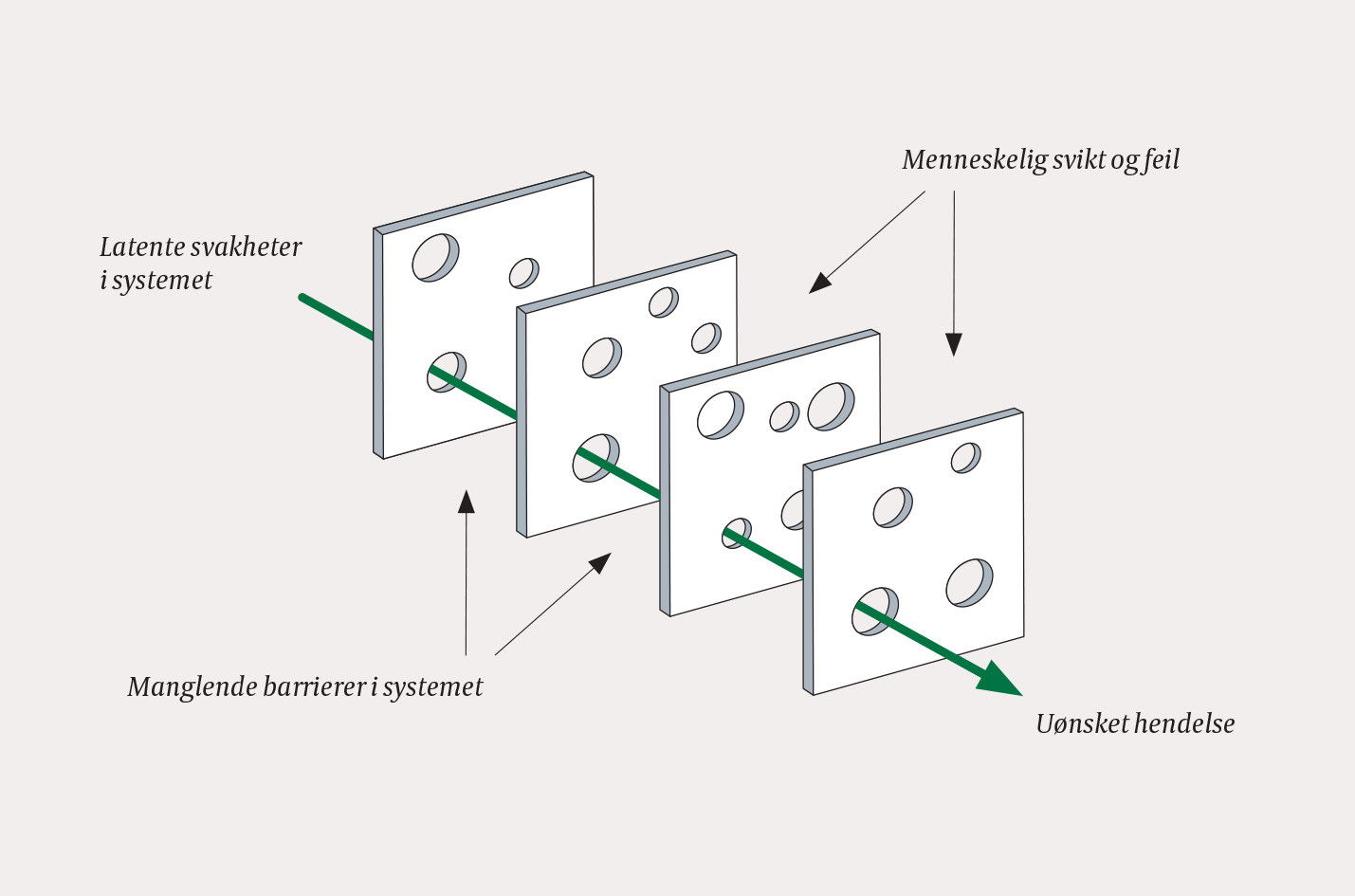 Menneskelig svikt og feil

Latente svakheter i systemet

Manglende barrierer i systemet

Uønsket hendelse